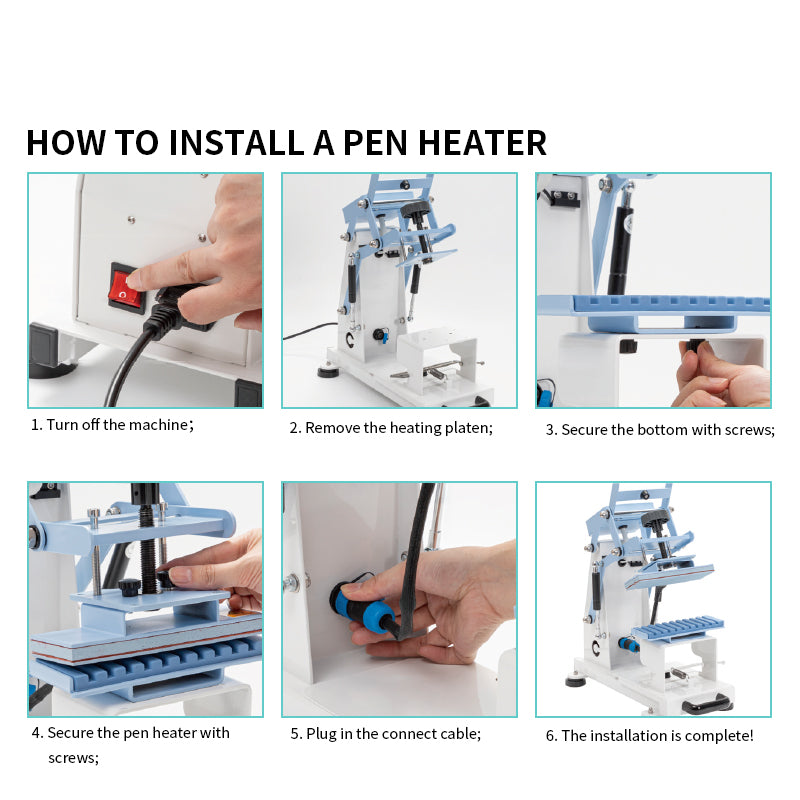 HOW TO INSTALL A PEN HEATER

1. Turn off the machine;

2. Remove the heating platen;

3. Secure the bottom with screws;

4. Secure the pen heater with screws;

5. Plug in the connect cable;

6. The installation is complete!