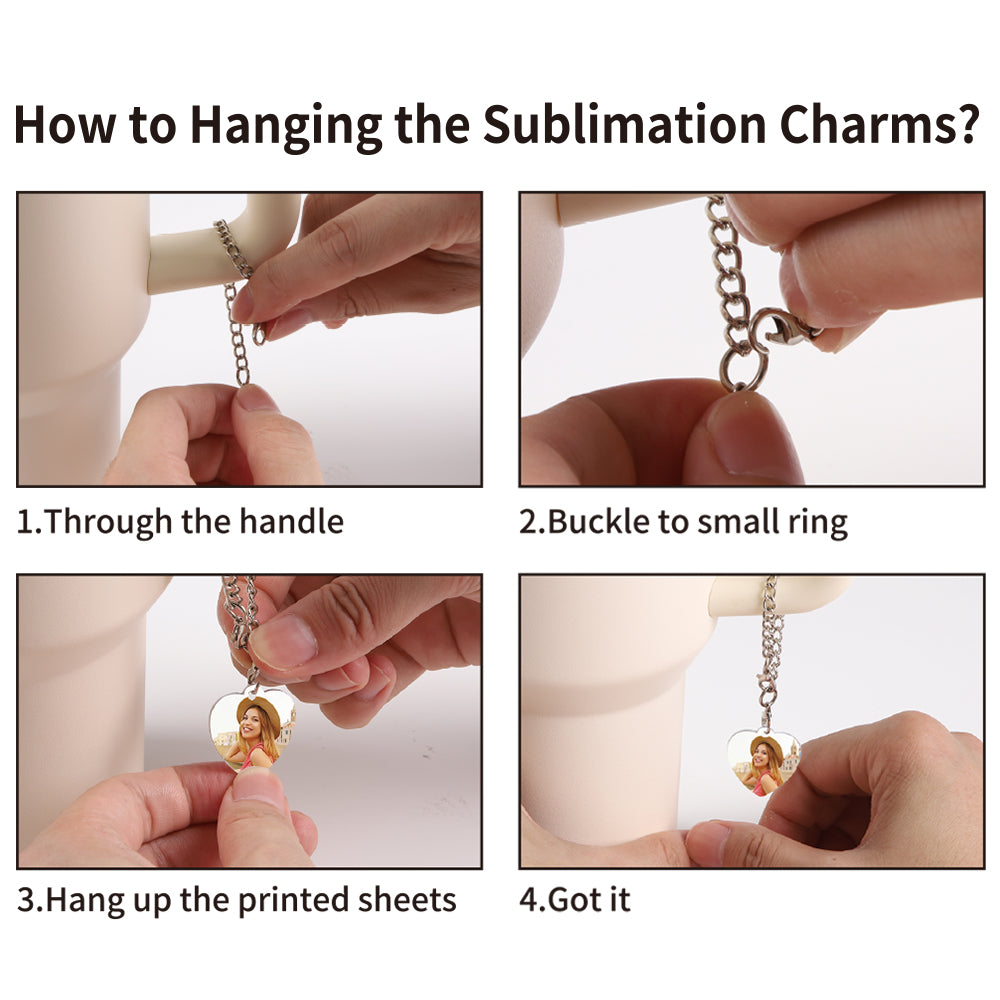 How to Hanging the Sublimation Charms?

1.Through the handle

2.Buckle to small ring

3.Hang up the printed sheets

4.Got it