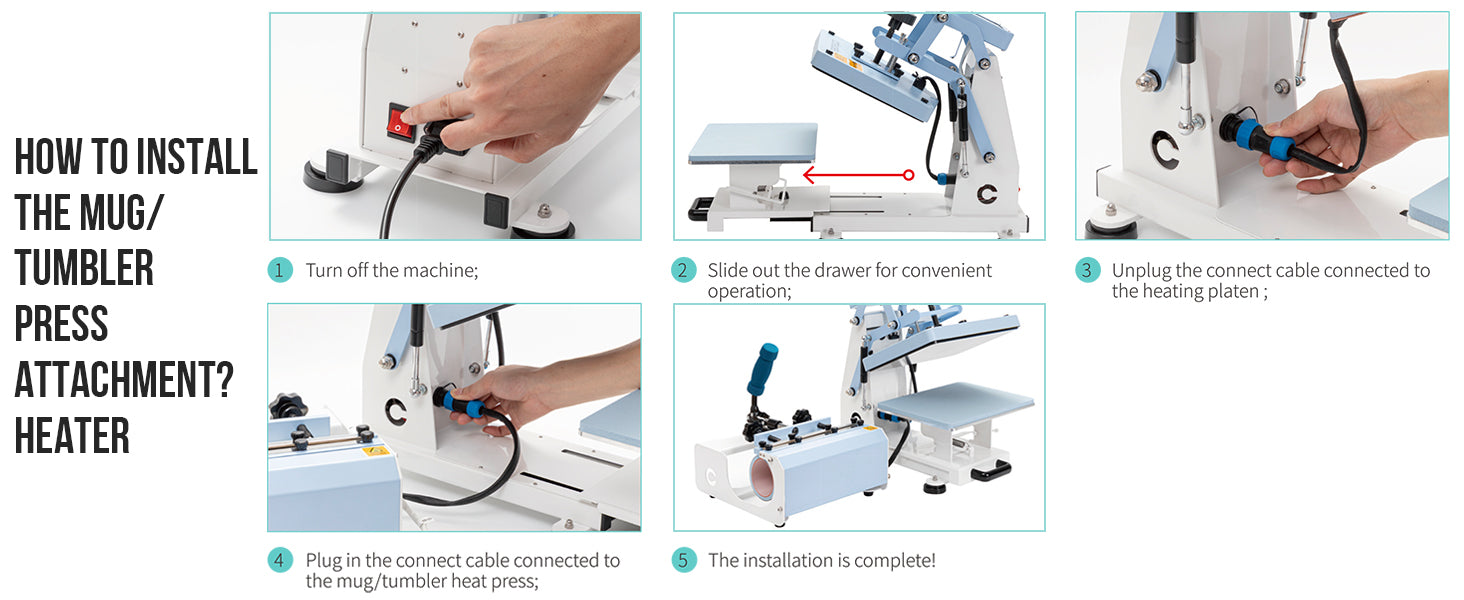 HOW TO INSTALL THE MUG/ TUMBLER PRESS ATTACHMENT? HEATER

1 Turn off the machine;

2 Slide out the drawer for convenient operation;

3 Unplug the connect cable connected to the heating platen ;

4 Plug in the connect cable connected to the mug/tumbler heat press;

5 The installation is complete!