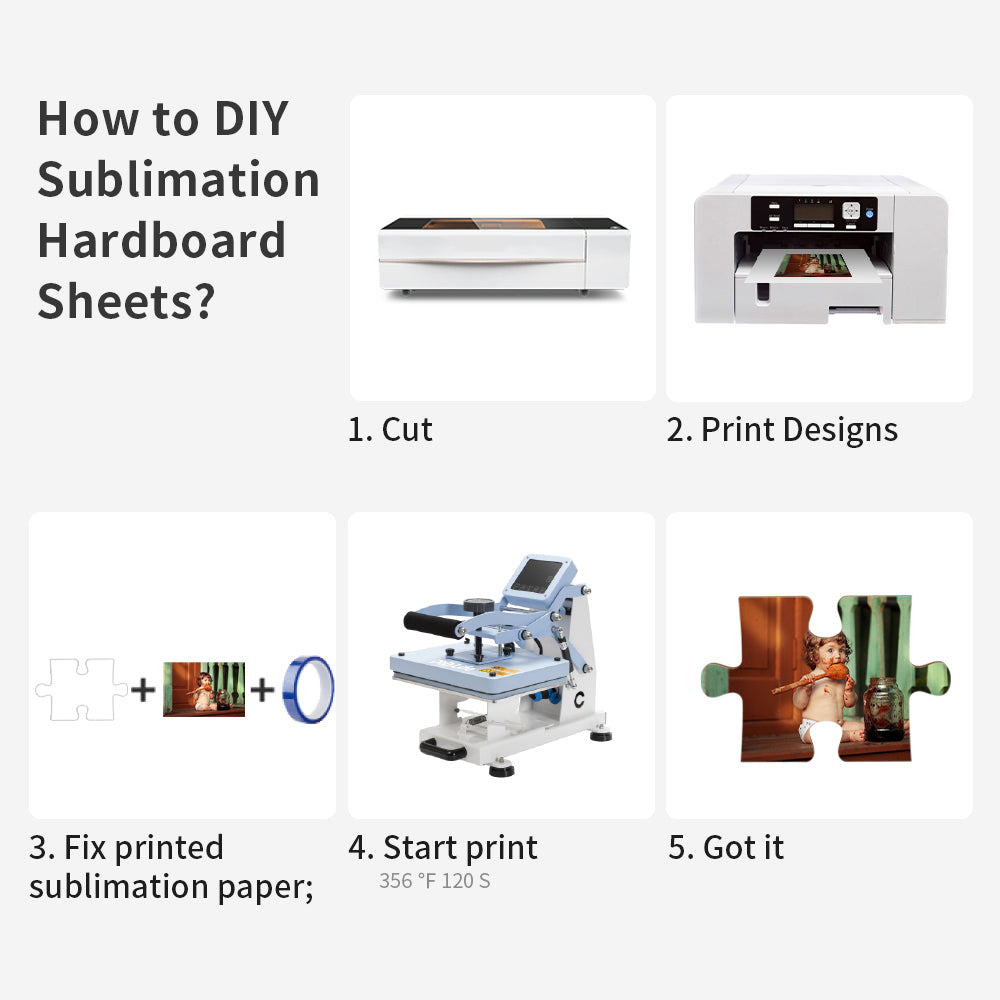 How to DIY Sublimation Hardboard Sheets?

1. Cut

2. Print Designs

+ +

3. Fix printed sublimation paper;

4. Start print
356 °F 120 S

5. Got it