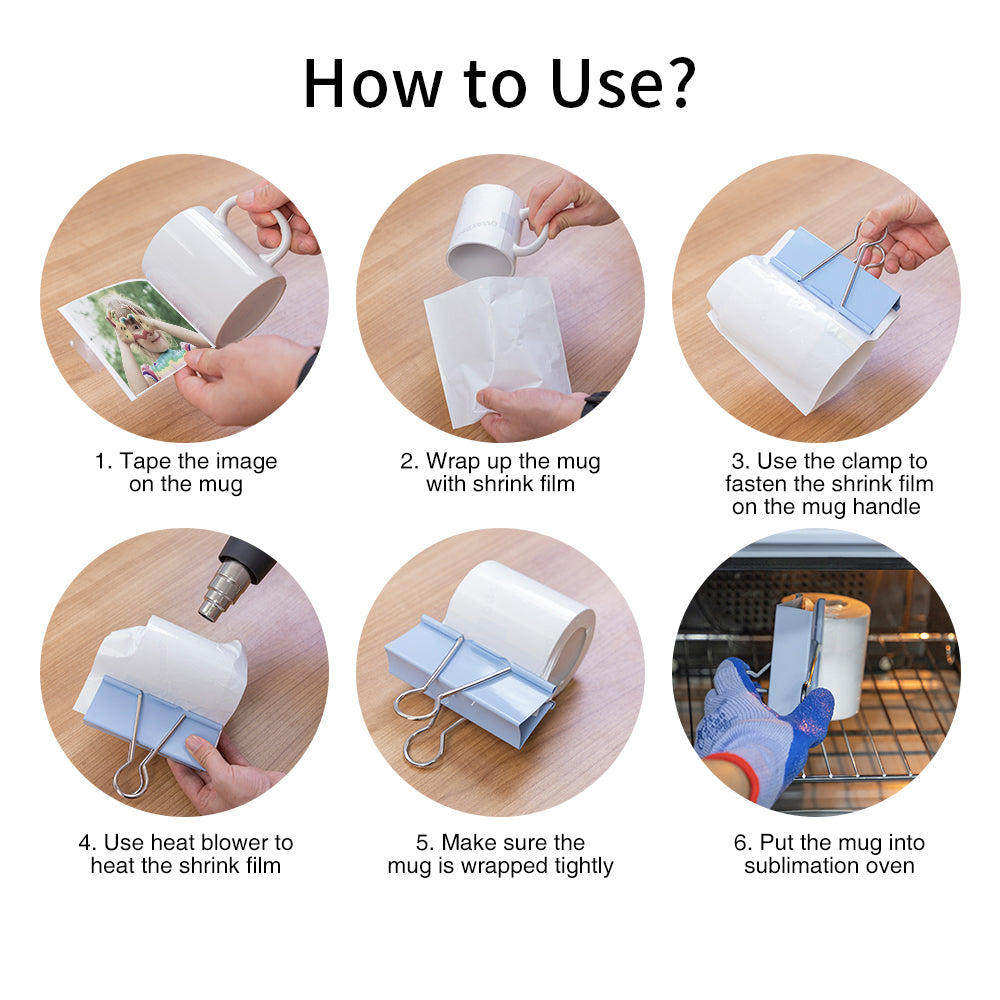 How to Use?

1. Tape the image on the mug

2. Wrap up the mug with shrink film

3. Use the clamp to fasten the shrink film on the mug handle

4. Use heat blower to heat the shrink film

5. Make sure the mug is wrapped tightly

6. Put the mug into sublimation oven