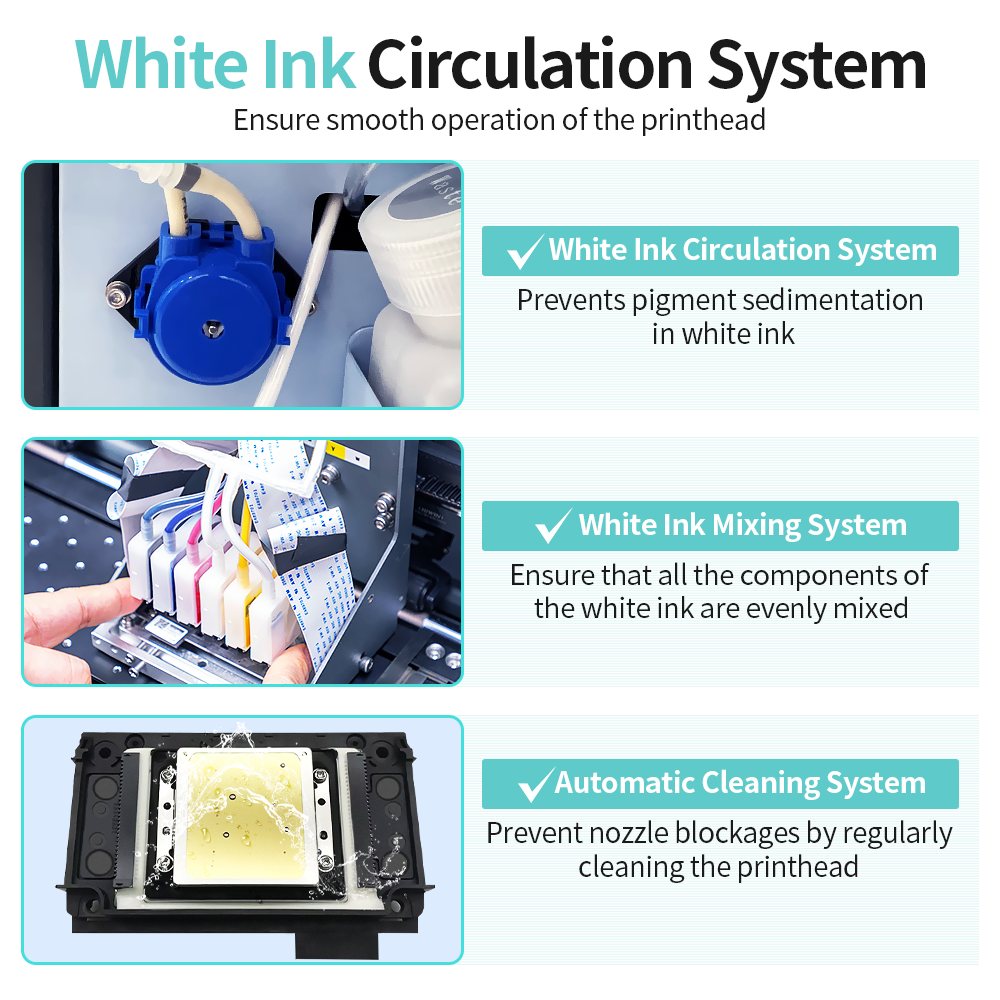 White Ink Circulation System
Ensure smooth operation of the printhead

✓ White Ink Circulation System
Prevents pigment sedimentation in white ink

✓ White Ink Mixing System
Ensure that all the components of the white ink are evenly mixed

✓ Automatic Cleaning System
Prevent nozzle blockages by regularly cleaning the printhead