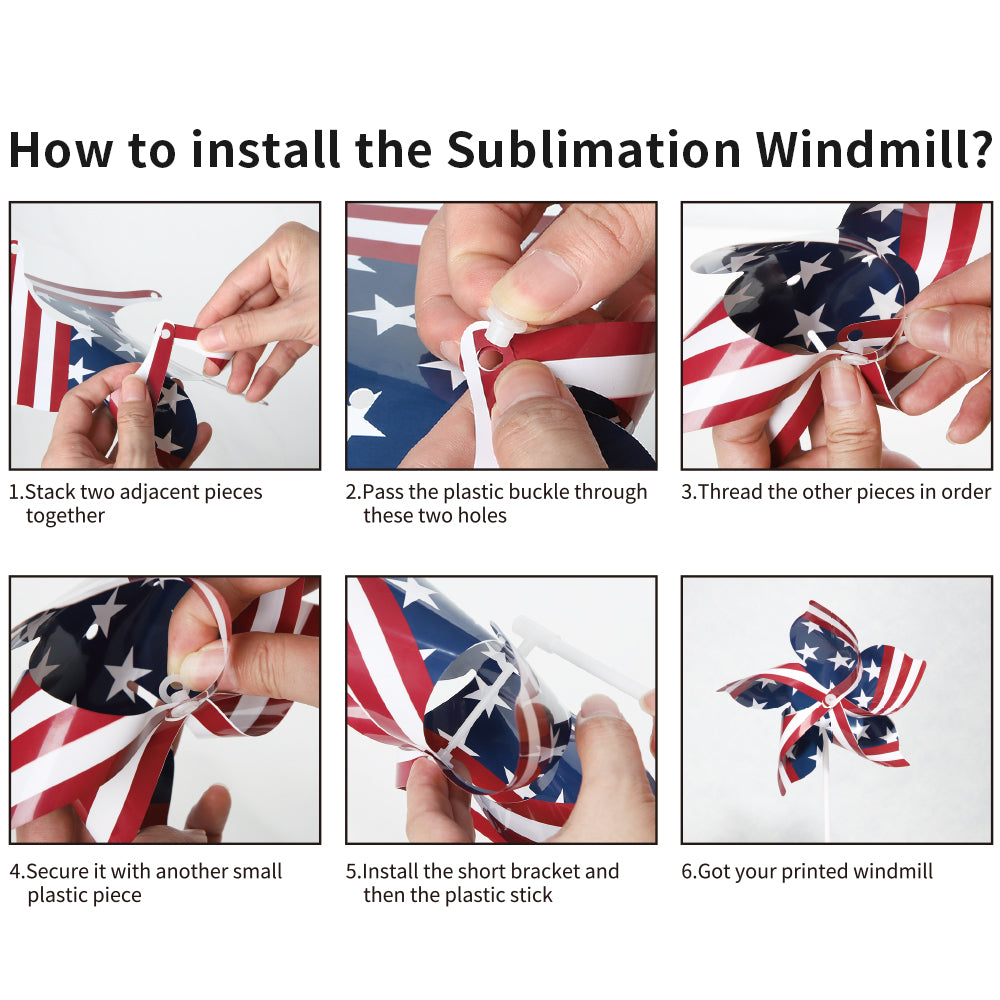 How to install the Sublimation Windmill?

1.Stack two adjacent pieces together

2.Pass the plastic buckle through these two holes

3.Thread the other pieces in order

4.Secure it with another small plastic piece

5.Install the short bracket and then the plastic stick

6.Got your printed windmill