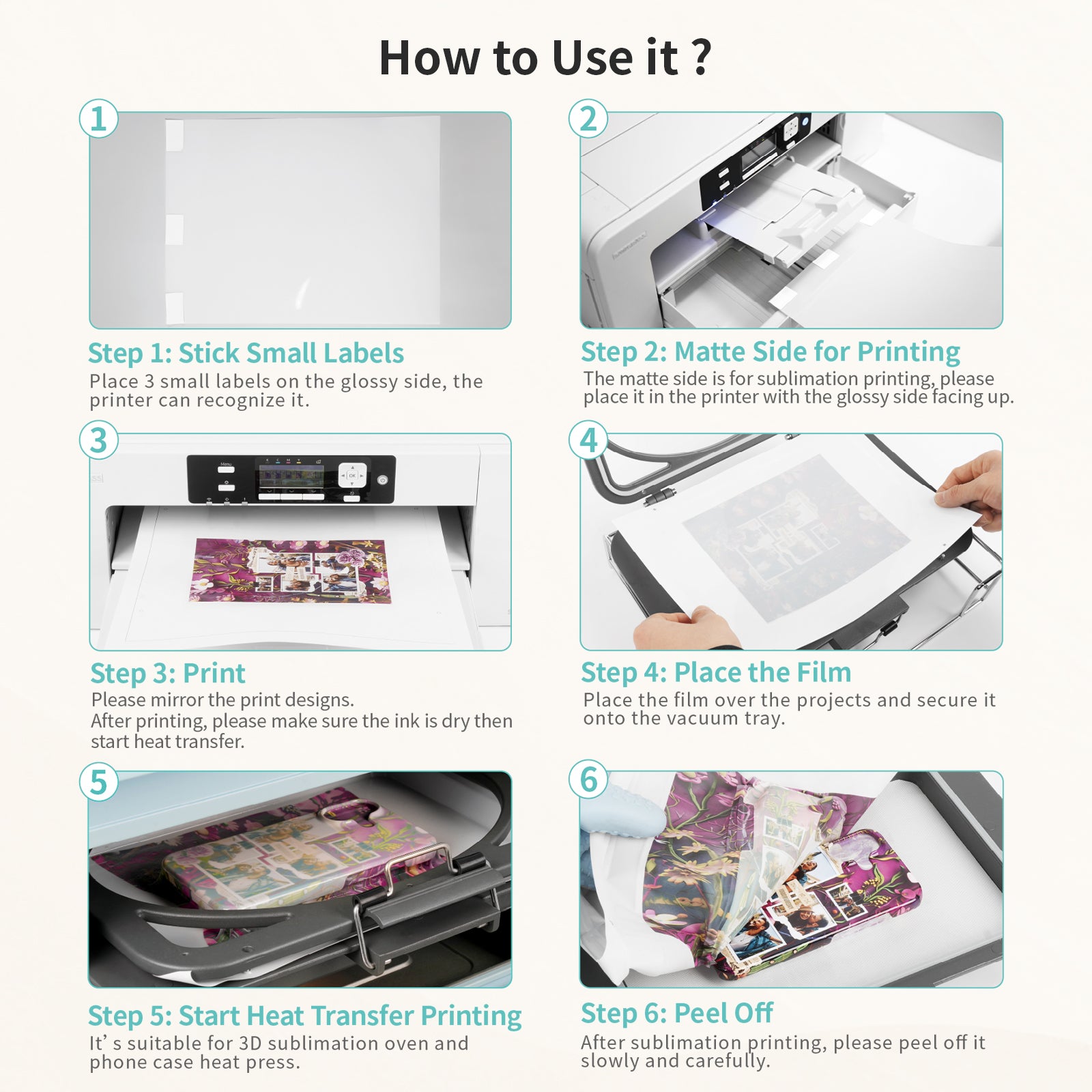 How to Use it ?

1

Step 1: Stick Small Labels
Place 3 small labels on the glossy side, the printer can recognize it.

2

Step 2: Matte Side for Printing
The matte side is for sublimation printing, please place it in the printer with the glossy side facing up.

3

Menu

OK

Step 3: Print
Please mirror the print designs.
After printing, please make sure the ink is dry then start heat transfer.

4

Step 4: Place the Film
Place the film over the projects and secure it onto the vacuum tray.

5

Step 5: Start Heat Transfer Printing
It' s suitable for 3D sublimation oven and phone case heat press.

6

Step 6: Peel Off
After sublimation printing, please peel off it slowly and carefully.