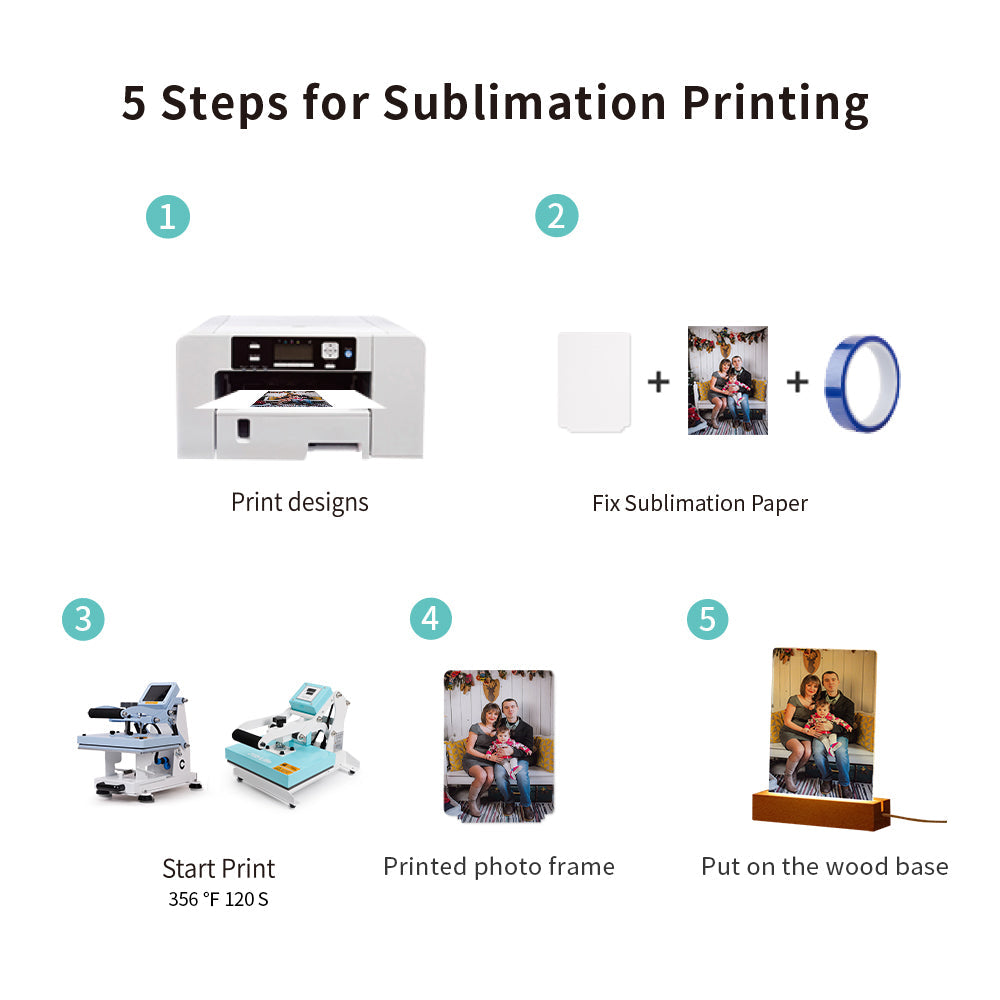 5 Steps for Sublimation Printing

1

Print designs

2

+ +

Fix Sublimation Paper

3

Start Print
356 °F 120 S

4

Printed photo frame

5

Put on the wood base