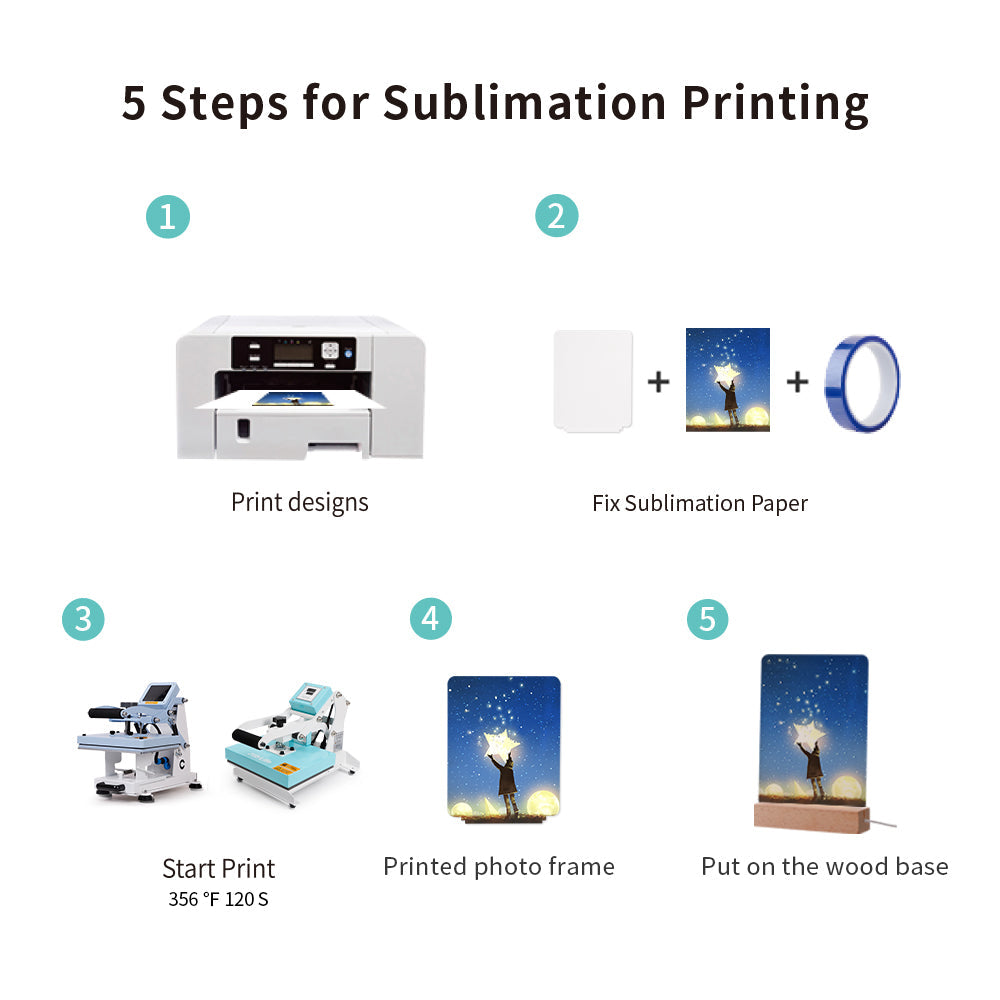 5 Steps for Sublimation Printing

1

Print designs

2

+ +

Fix Sublimation Paper

3

Start Print
356 °F 120 S

4

Printed photo frame

5

Put on the wood base