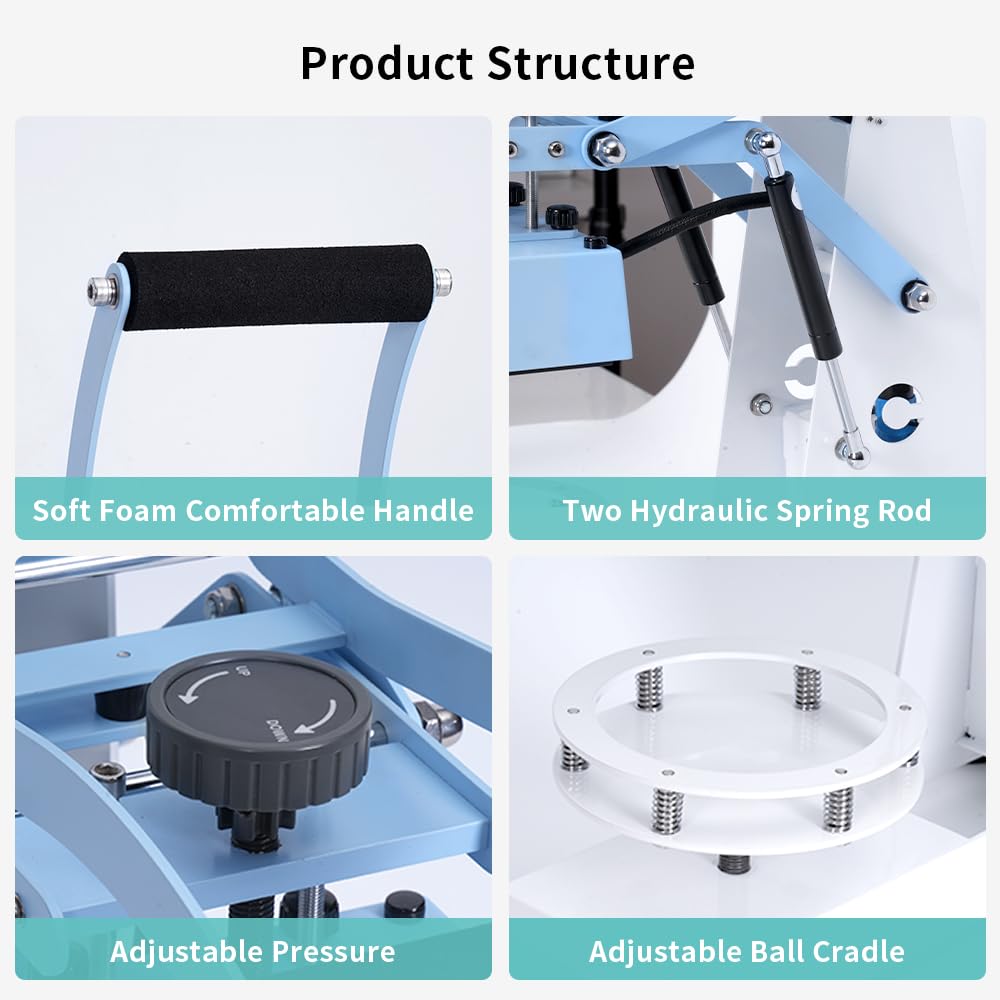 Product Structure

Soft Foam Comfortable Handle

Two Hydraulic Spring Rod

UP

DOWN

Adjustable Pressure

Adjustable Ball Cradle