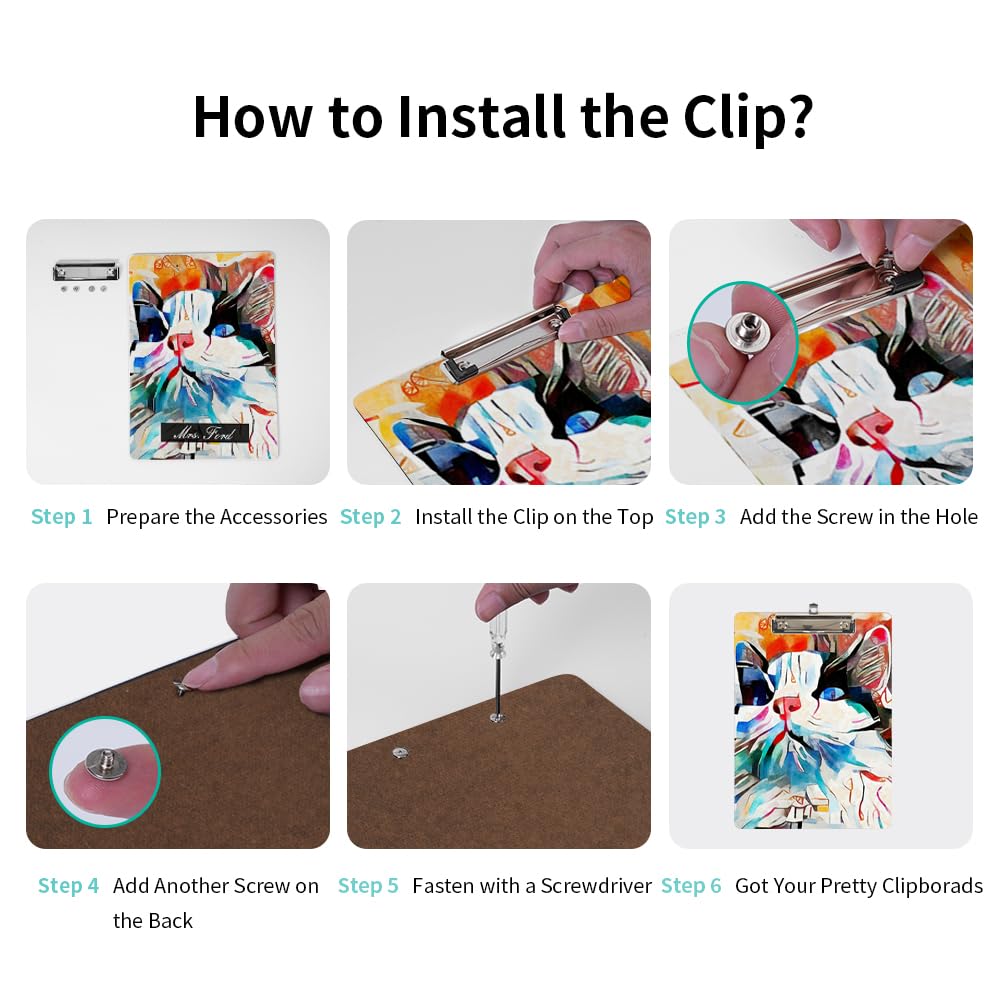 How to Install the Clip?

Mrs. Ford

Step 1 Prepare the Accessories

Step 2 Install the Clip on the Top

Step 3 Add the Screw in the Hole

Step 4 Add Another Screw on the Back

Step 5 Fasten with a Screwdriver

Step 6 Got Your Pretty Clipborads