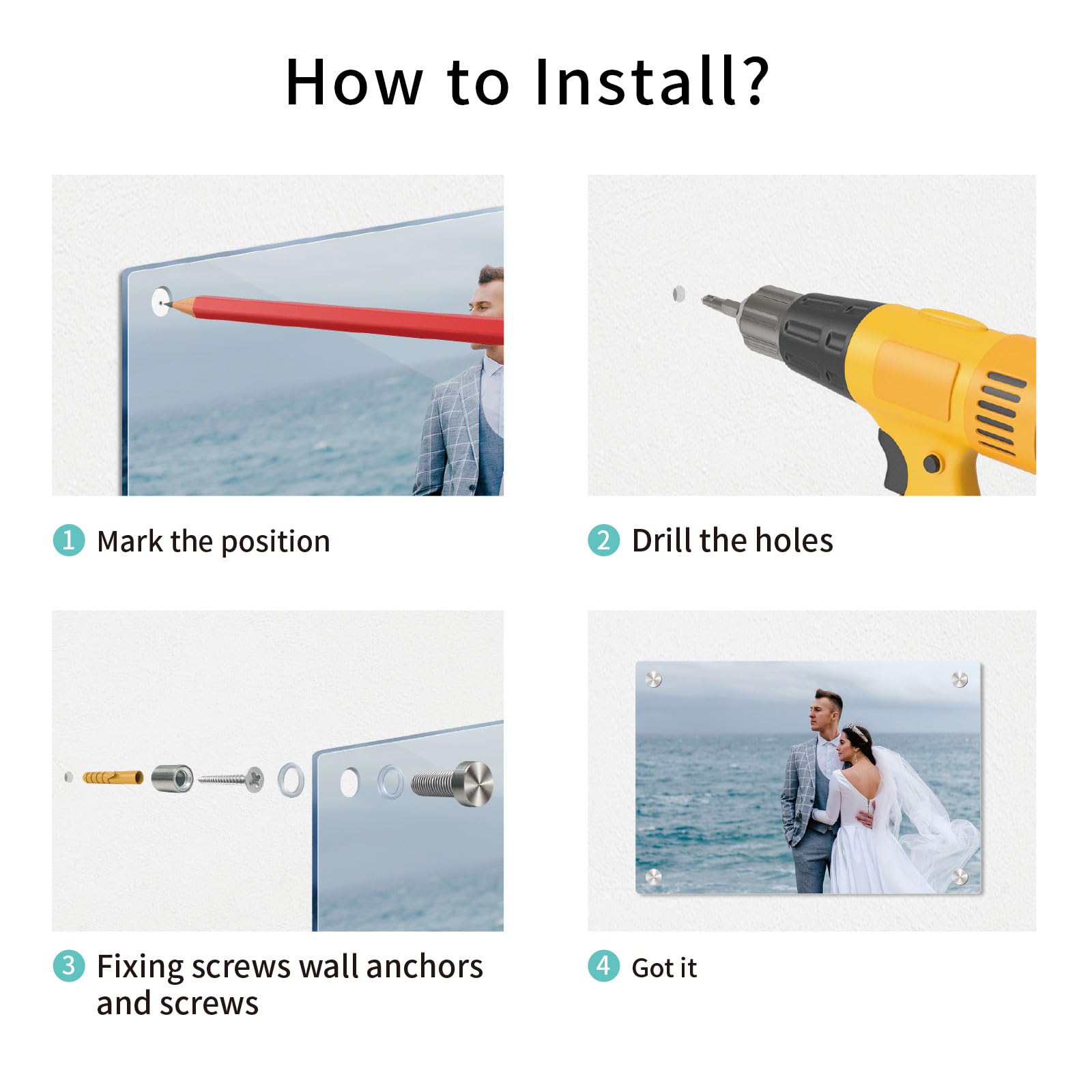 How to Install?

1 Mark the position

2 Drill the holes

3 Fixing screws wall anchors and screws

4 Got it