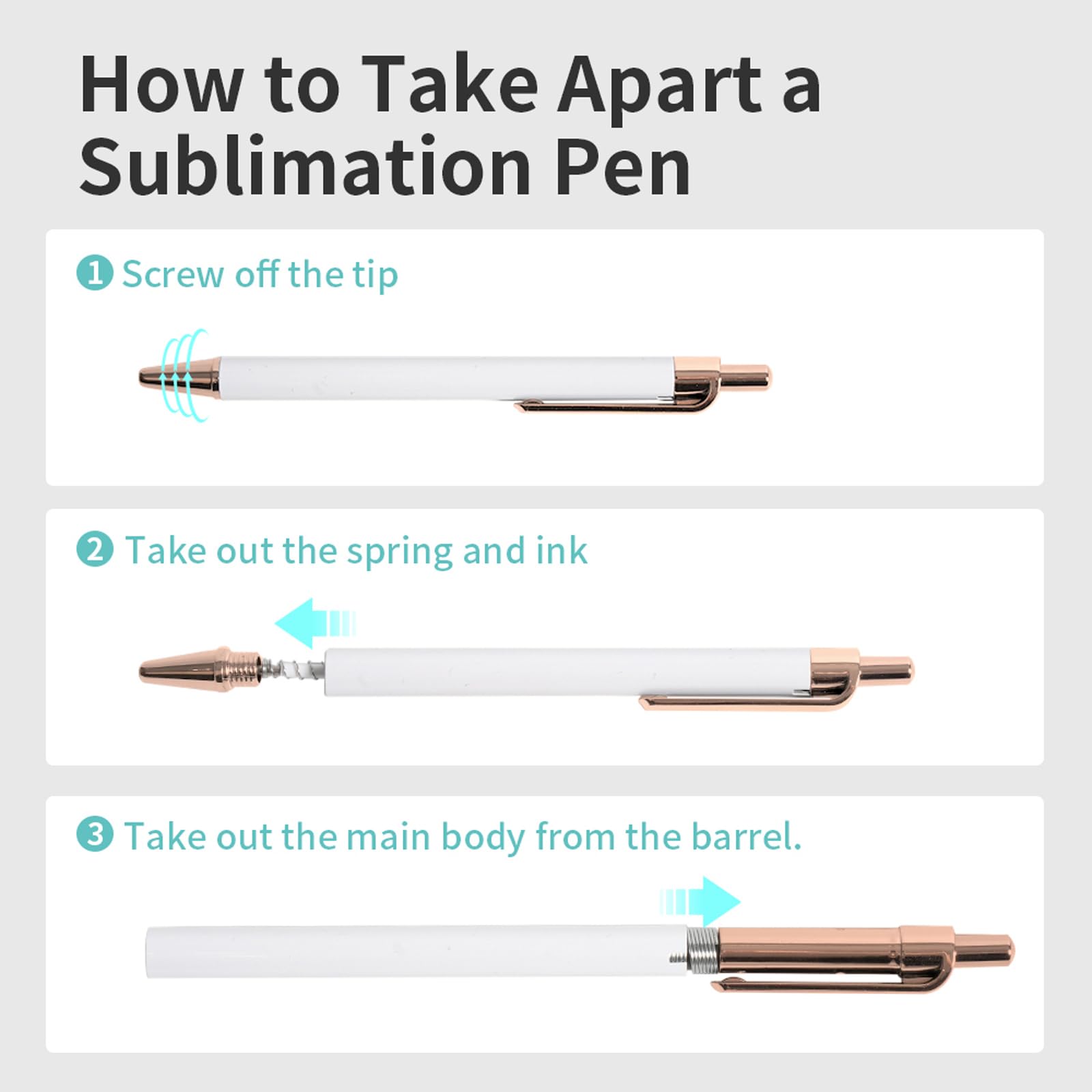 How to Take Apart a Sublimation Pen

1 Screw off the tip

2 Take out the spring and ink

3 Take out the main body from the barrel.